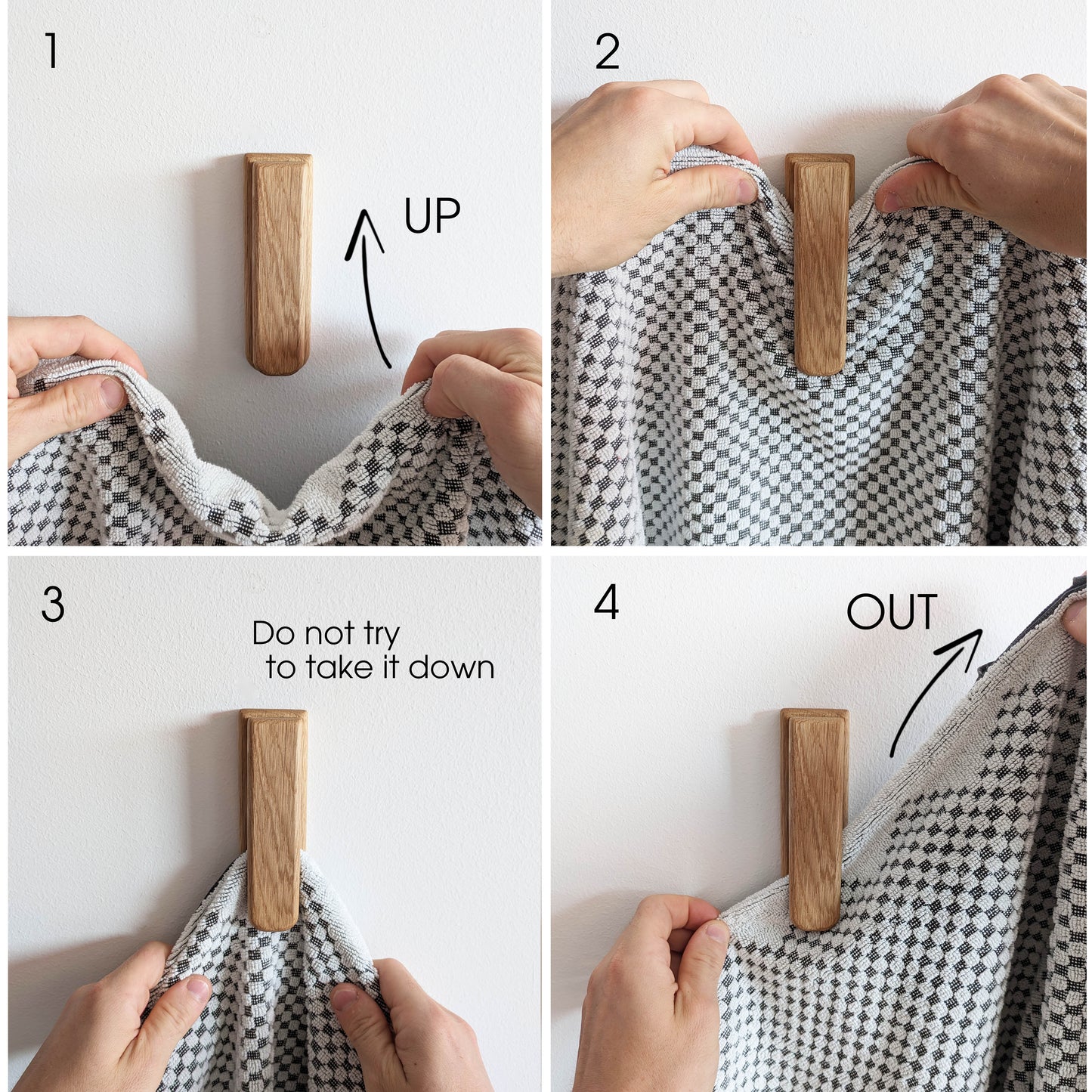 1

UP

2

3

Do not try
to take it down

4

OUT